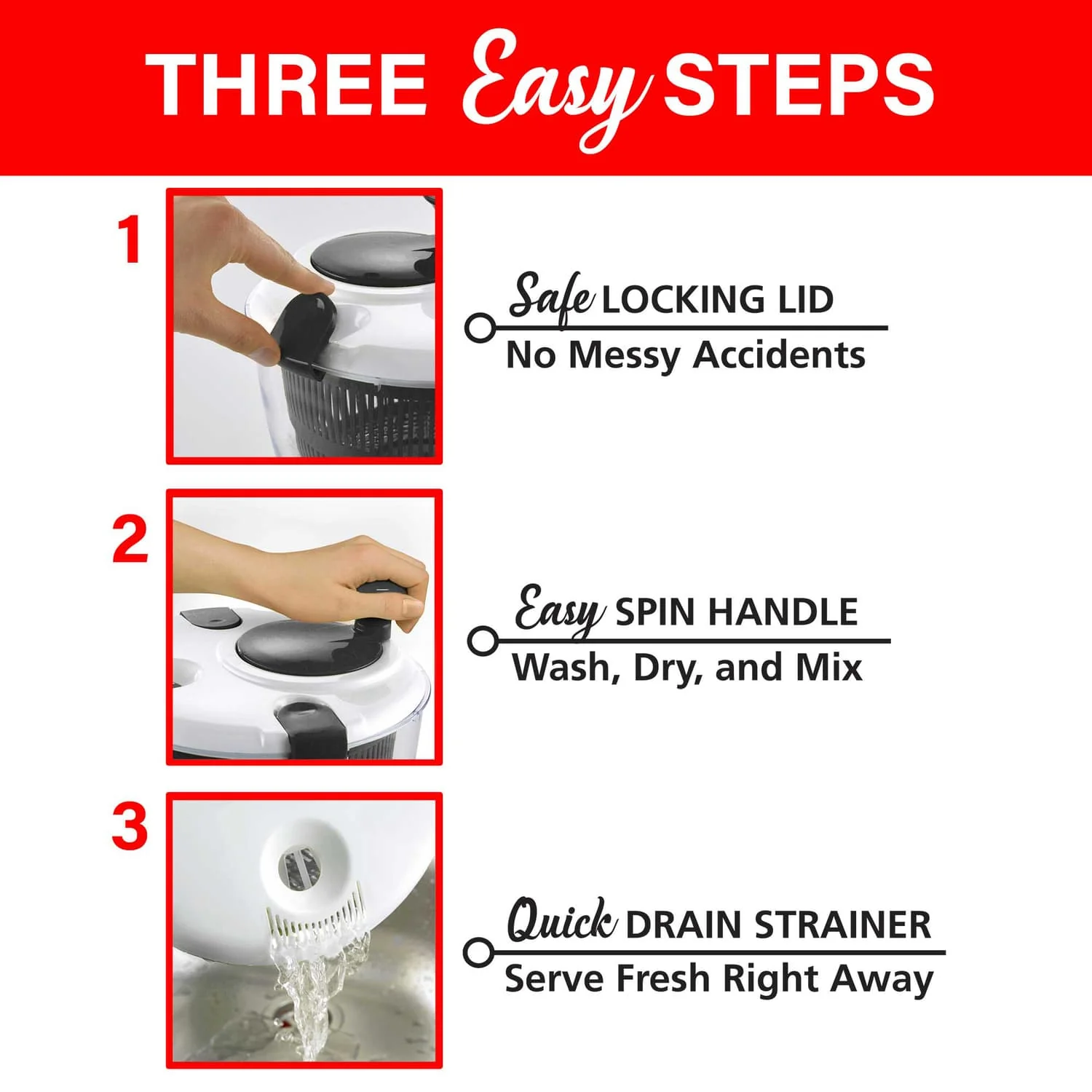 THREE Easy STEPS

1

Safe LOCKING LID
No Messy Accidents

2

Easy SPIN HANDLE
Wash, Dry, and Mix

3

Quick DRAIN STRAINER
Serve Fresh Right Away